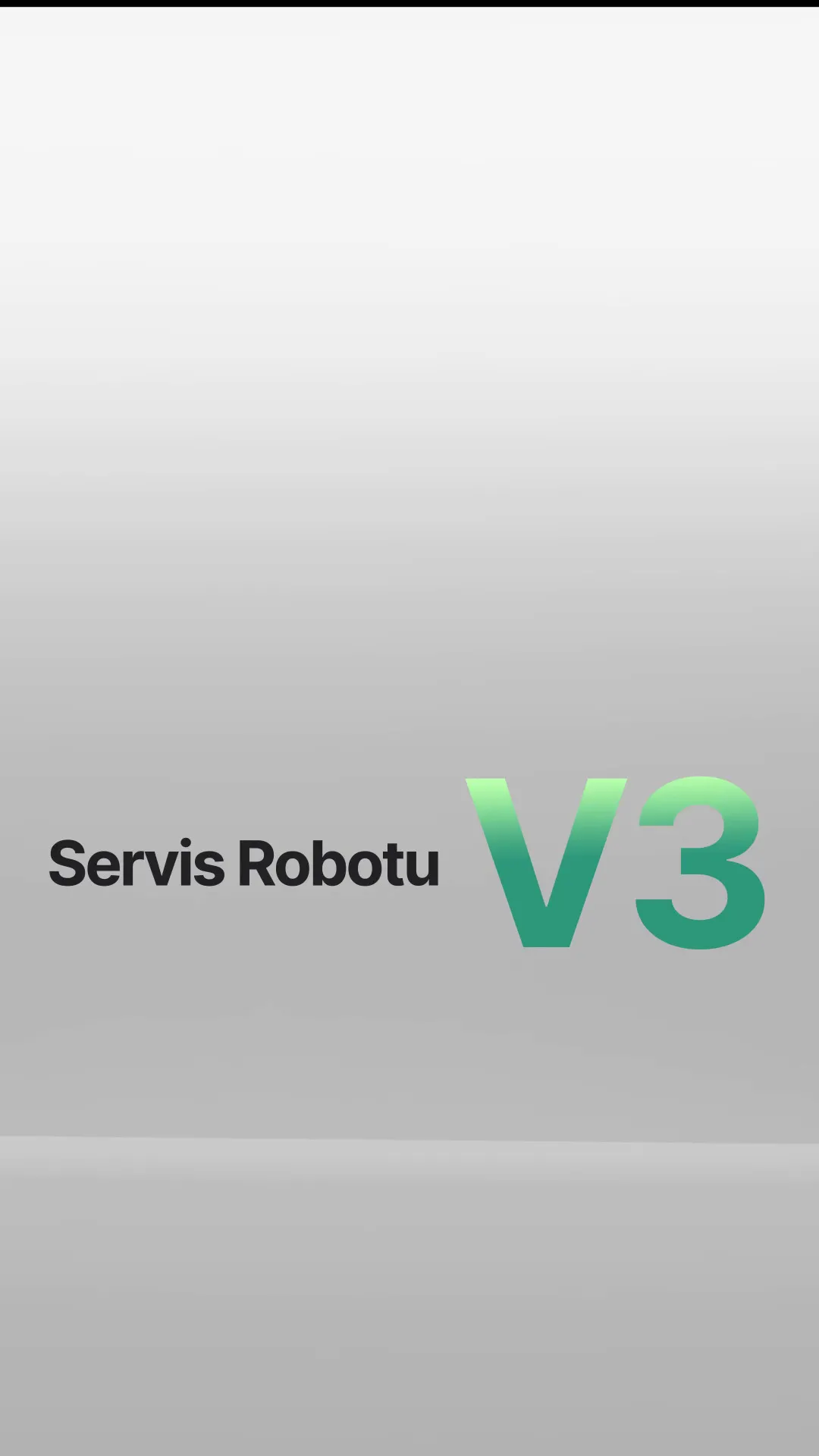 Servis Robotu V3